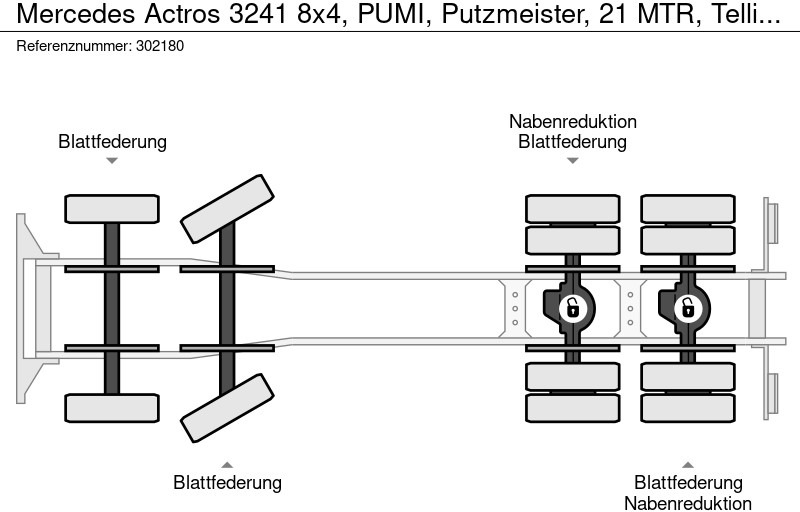 Mercedes Actros 3241 8x4, PUMI, Putzmeister, 21 MTR, Telli...
Referenznummer: 302180

Blattfederung

Nabenreduktion
Blattfederung

Blattfederung

Blattfederung
Nabenreduktion