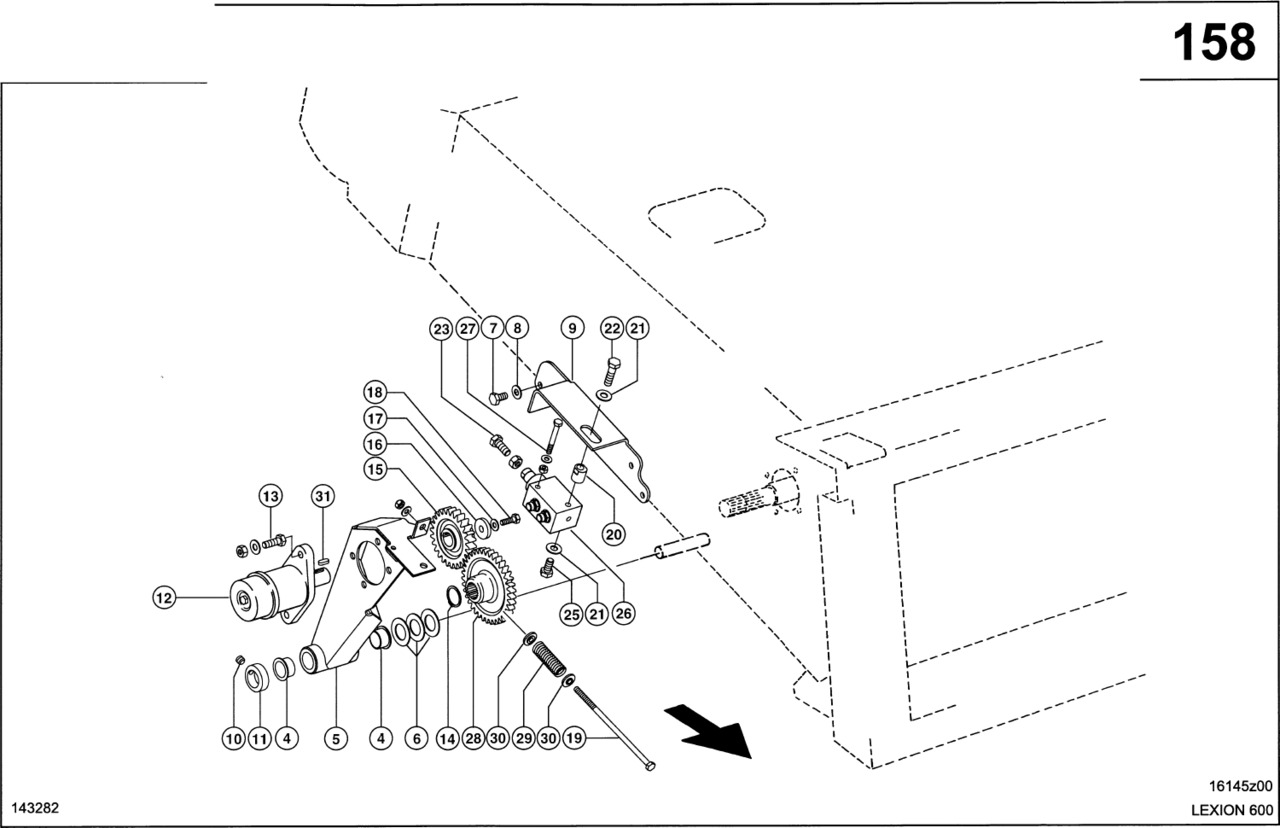 158

23 27 7 8 9 22 21

18
17
16
15

13 31

12

20

25 21 26

10 11 4 5 4 6 14 28 30 29 30 19

143282

16145z00
LEXION 600