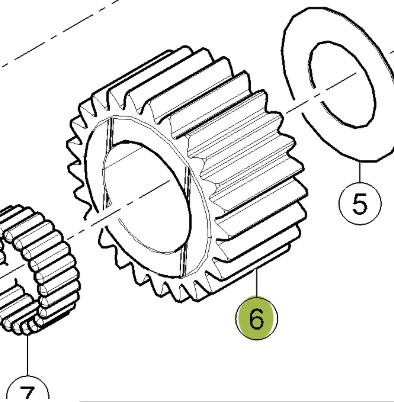 5
6
7